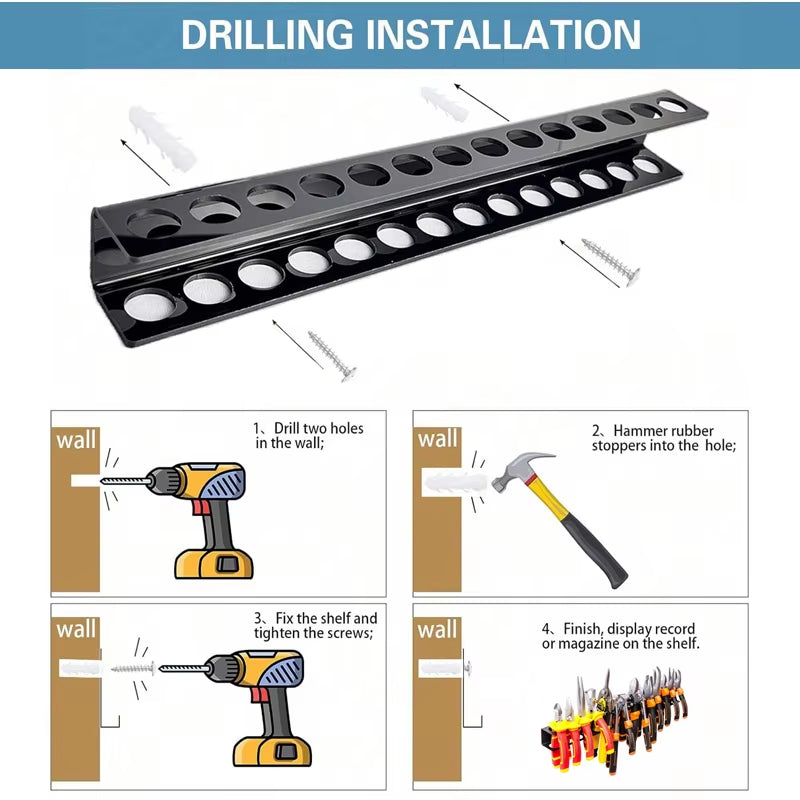 DRILLING INSTALLATION

wall

1、Drill two holes in the wall;

wall

2、Hammer rubber stoppers into the hole;

wall

3、Fix the shelf and tighten the screws;

wall

4、Finish, display record or magazine on the shelf.