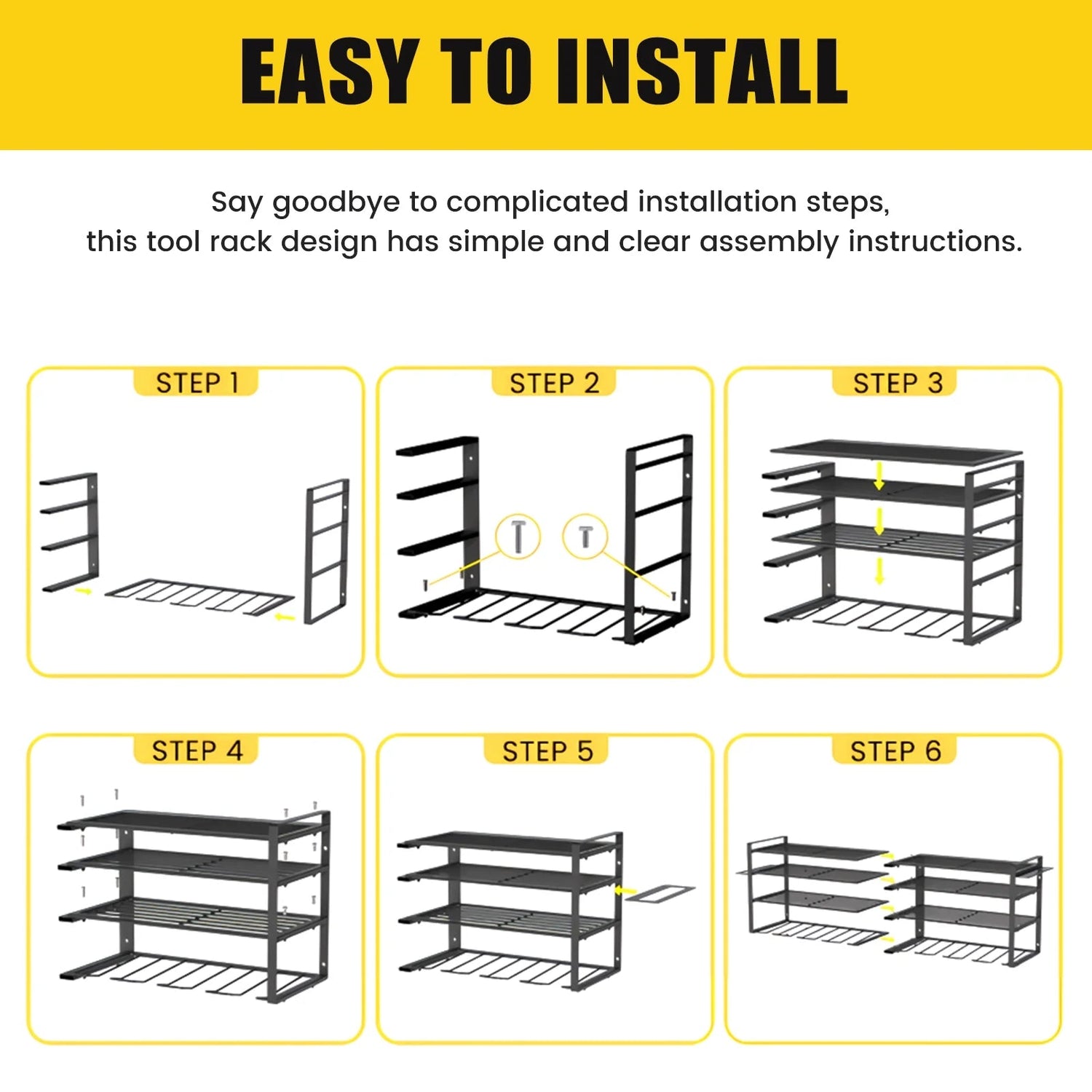 EASY TO INSTALL

Say goodbye to complicated installation steps, this tool rack design has simple and clear assembly instructions.

STEP 1

STEP 2

STEP 3

STEP 4

STEP 5

STEP 6